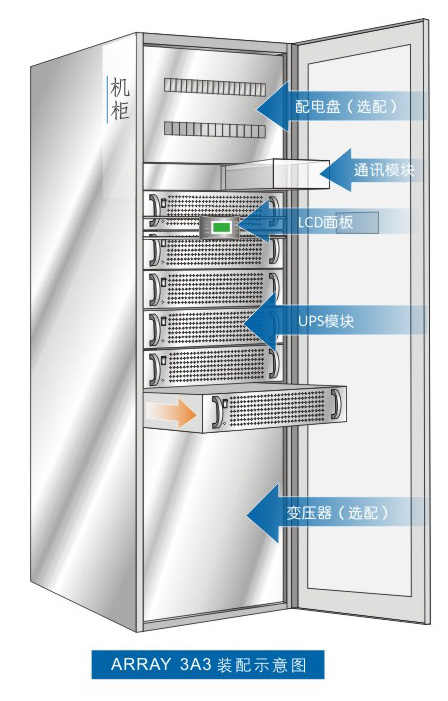 机柜

配电盘（选配）

通讯模块

LCD面板

UPS模块

变压器（选配）

ARRAY 3A3 装配示意图